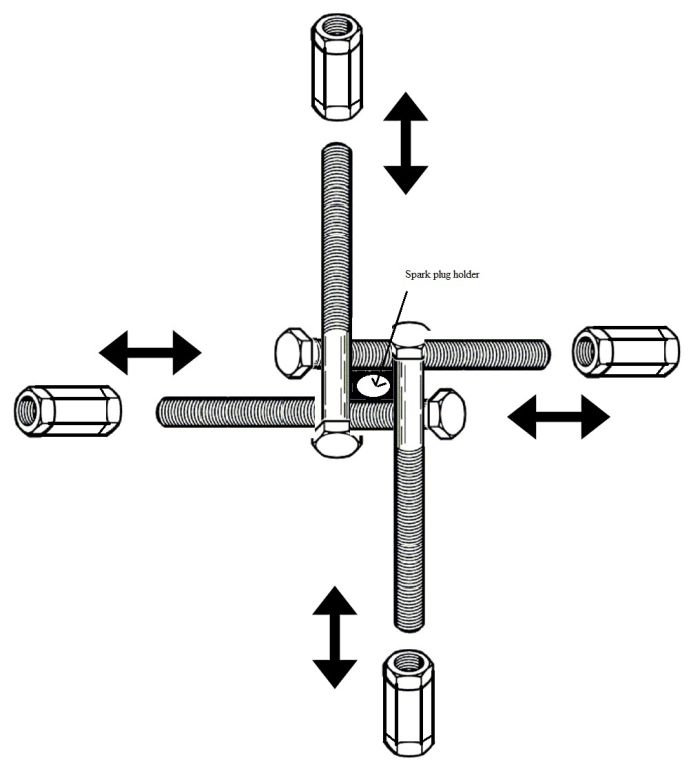 Spark plug holder